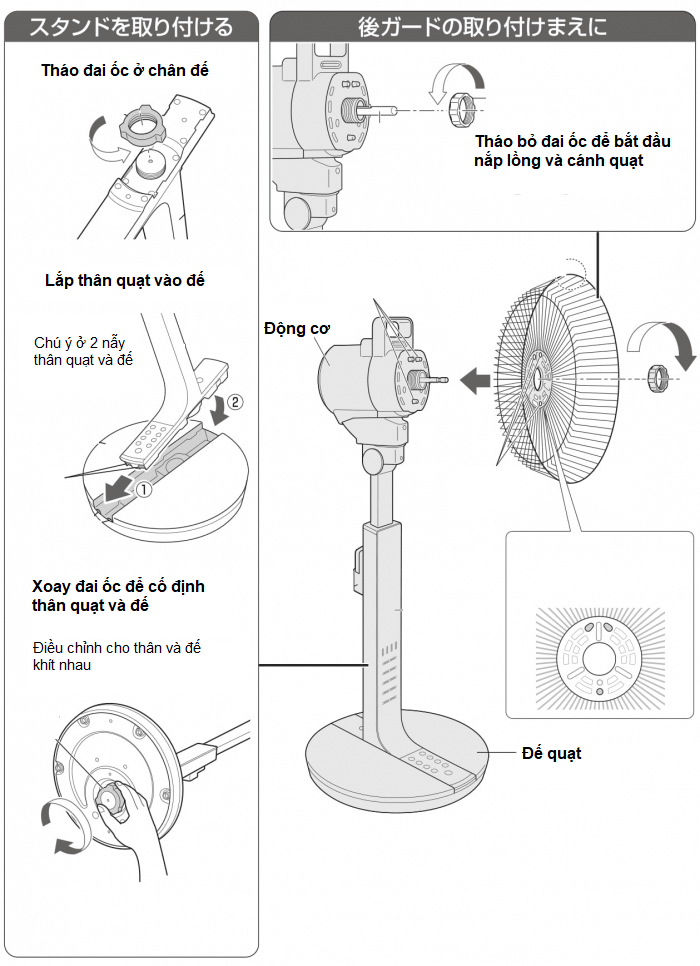 スタンドを取り付ける

Tháo đai ốc ở chân đế

Lắp thân quạt vào đế

Chú ý ở 2 nẫy thân quạt và đế

②

①

Xoay đai ốc để cố định thân quạt và đế

Điều chỉnh cho thân và đế khít nhau

後ガードの取り付けまえに

Tháo bỏ đai ốc để bắt đầu nắp lồng và cánh quạt

Động cơ

Đế quạt